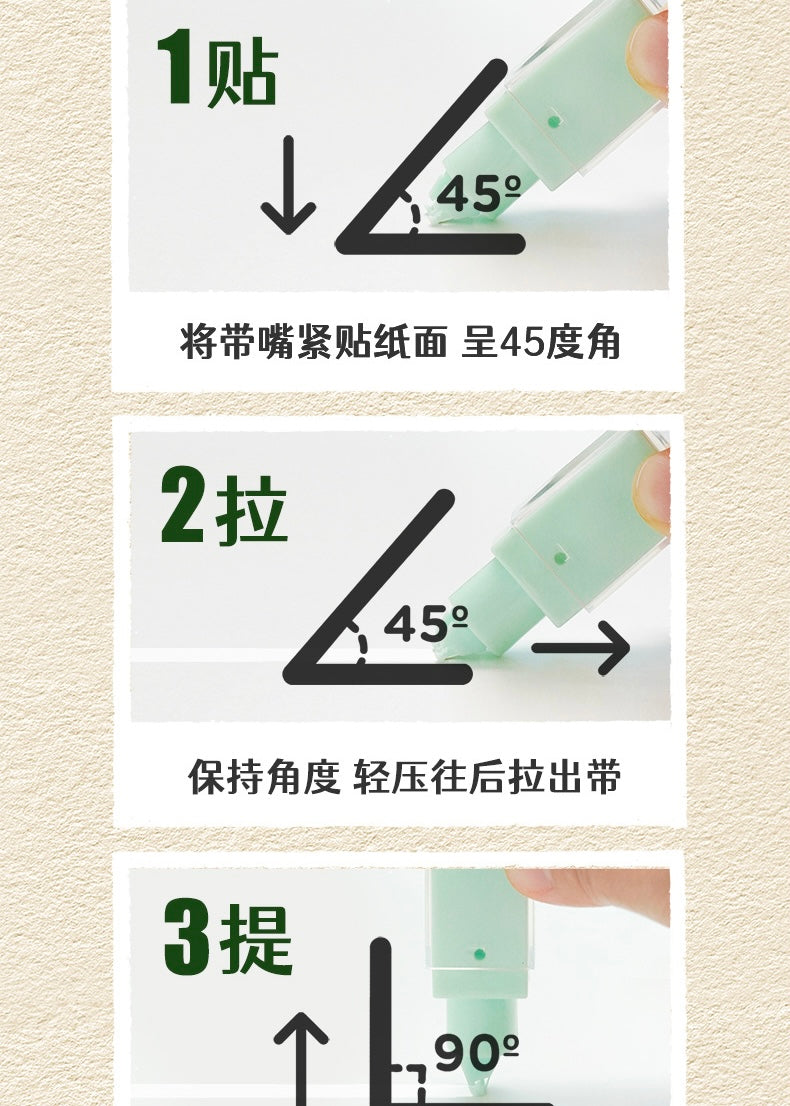 1贴

45º

将带嘴紧贴纸面 呈45度角

2拉

45º

保持角度 轻压往后拉出带

3提

90º